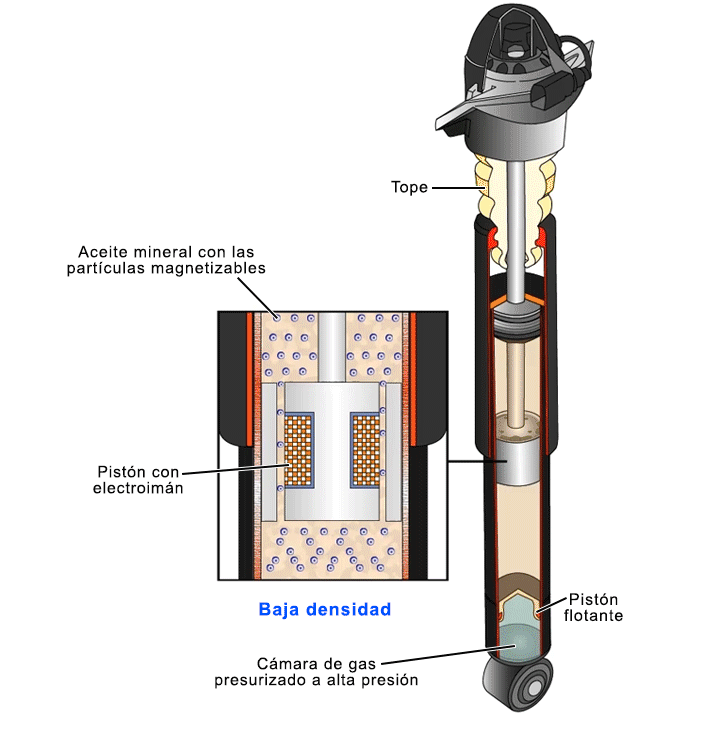 Tope

Aceite mineral con las partículas magnetizables

Pistón con electroimán

Baja densidad

Pistón flotante

Cámara de gas presurizado a alta presión